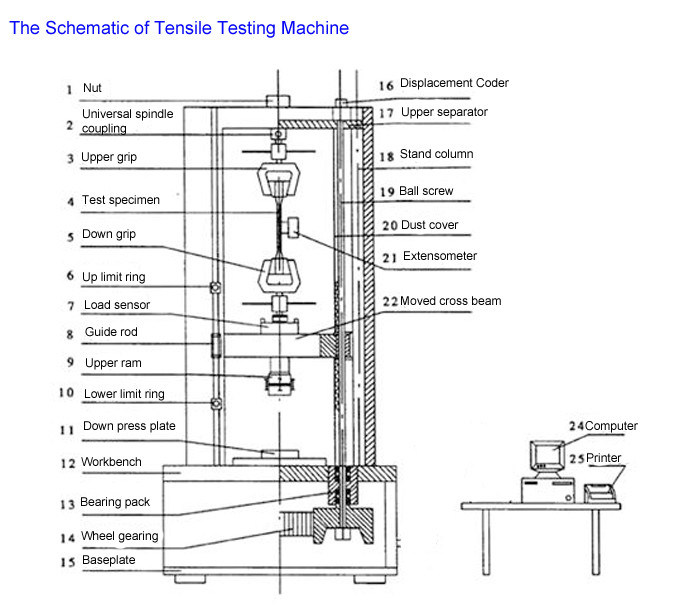 The Schematic of Tensile Testing Machine

1 Nut
2 Universal spindle coupling
3 Upper grip
4 Test specimen
5 Down grip
6 Up limit ring
7 Load sensor
8 Guide rod
9 Upper ram
10 Lower limit ring
11 Down press plate
12 Workbench
13 Bearing pack
14 Wheel gearing
15 Baseplate
16 Displacement Coder
17 Upper separator
18 Stand column
19 Ball screw
20 Dust cover
21 Extensometer
22 Moved cross beam
24 Computer
25 Printer